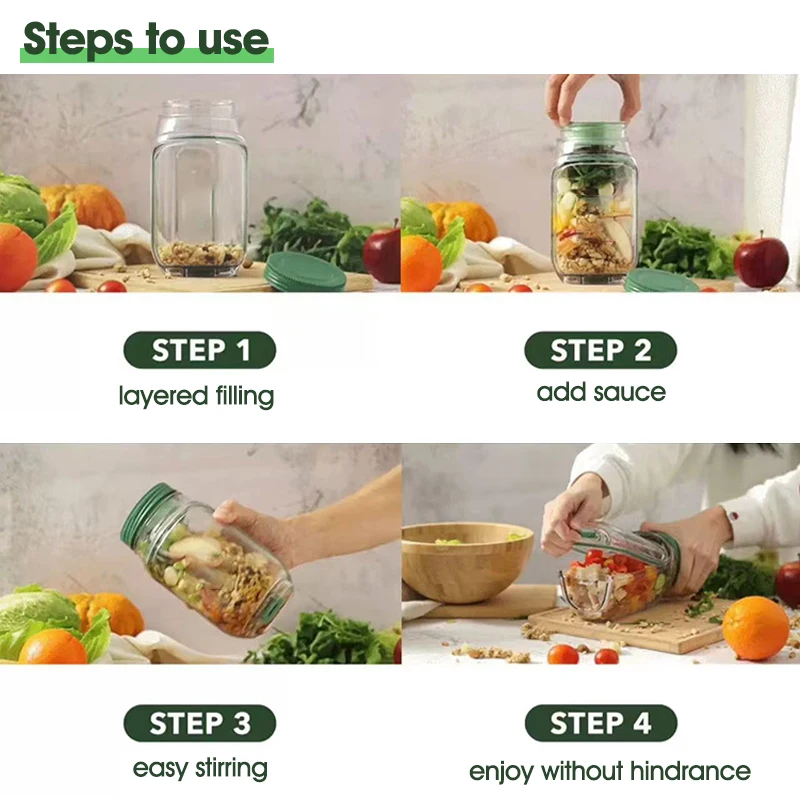 Steps to use

STEP 1
layered filling

STEP 2
add sauce

STEP 3
easy stirring

STEP 4
enjoy without hindrance